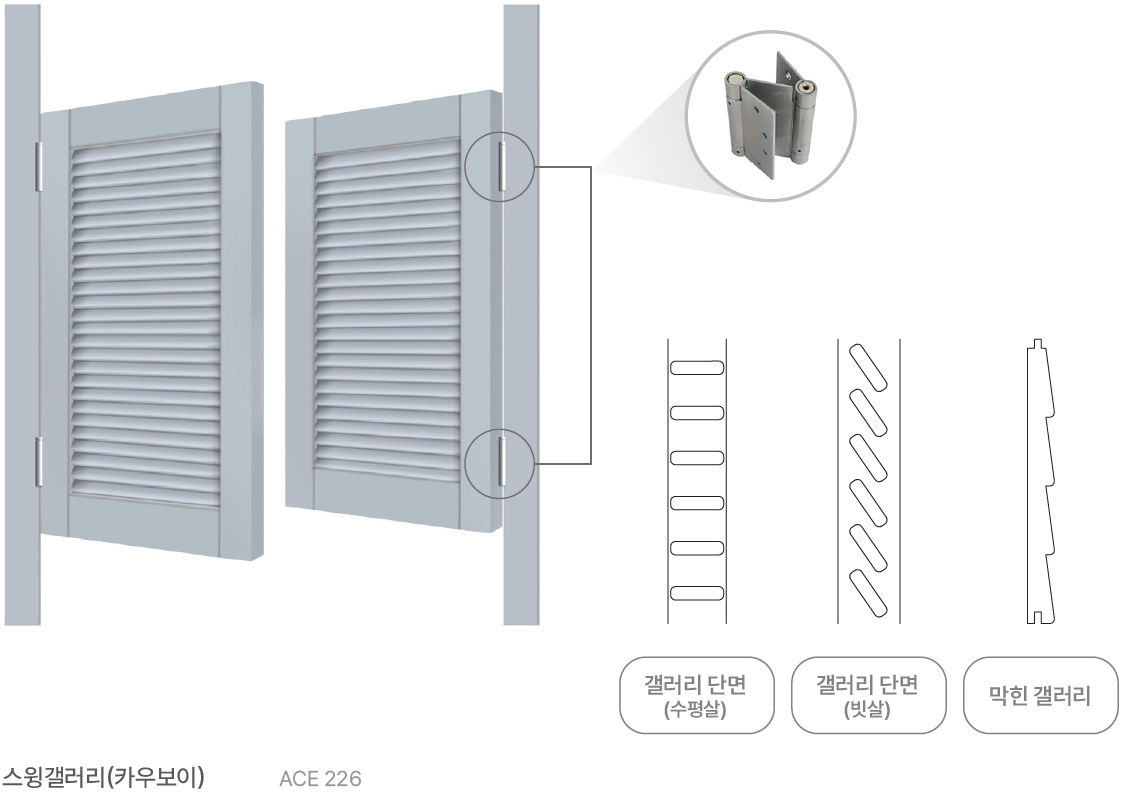 갤러리 단면
(수평살)

갤러리 단면
(빗살)

막힌 갤러리

스윙갤러리(카우보이) ACE 226